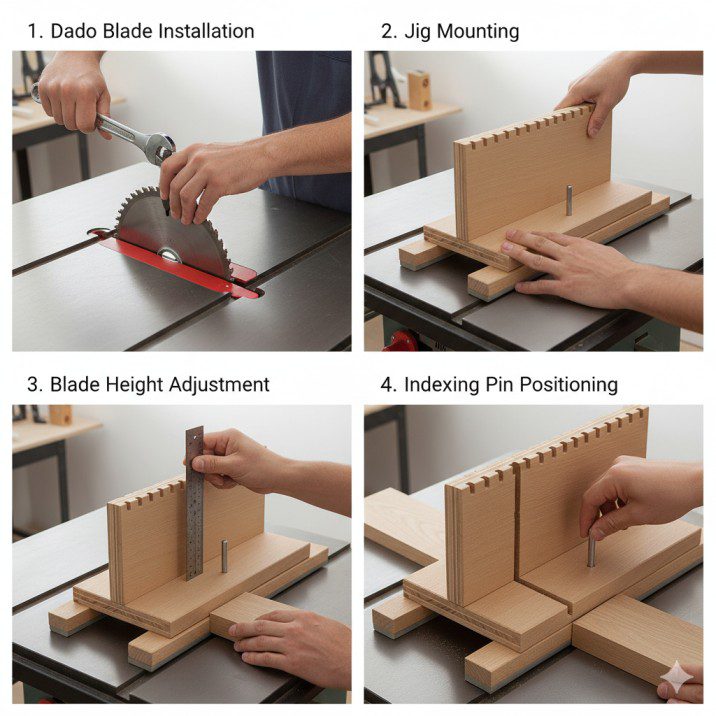 1. Dado Blade Installation

2. Jig Mounting

3. Blade Height Adjustment

4. Indexing Pin Positioning