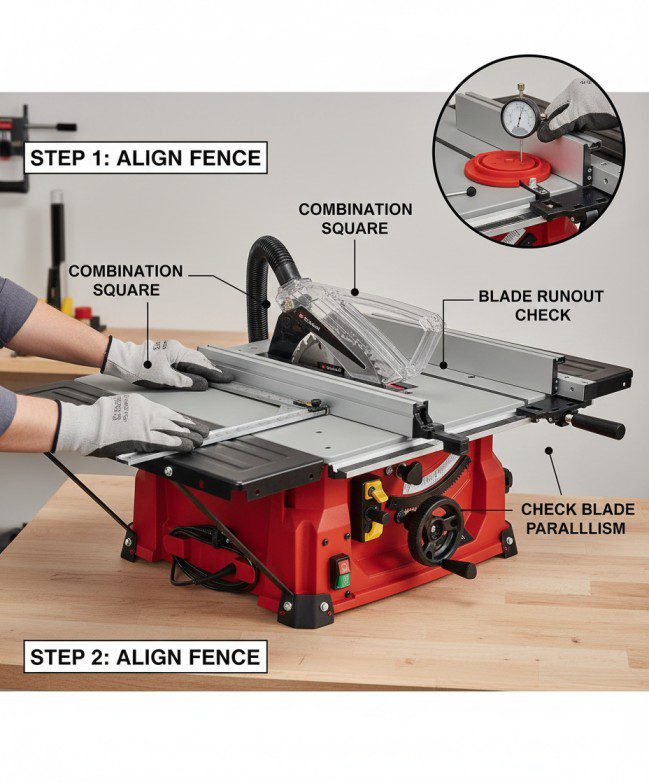 STEP 1: ALIGN FENCE

COMBINATION SQUARE

COMBINATION SQUARE

BLADE RUNOUT CHECK

CHECK BLADE PARALLLISM

STEP 2: ALIGN FENCE