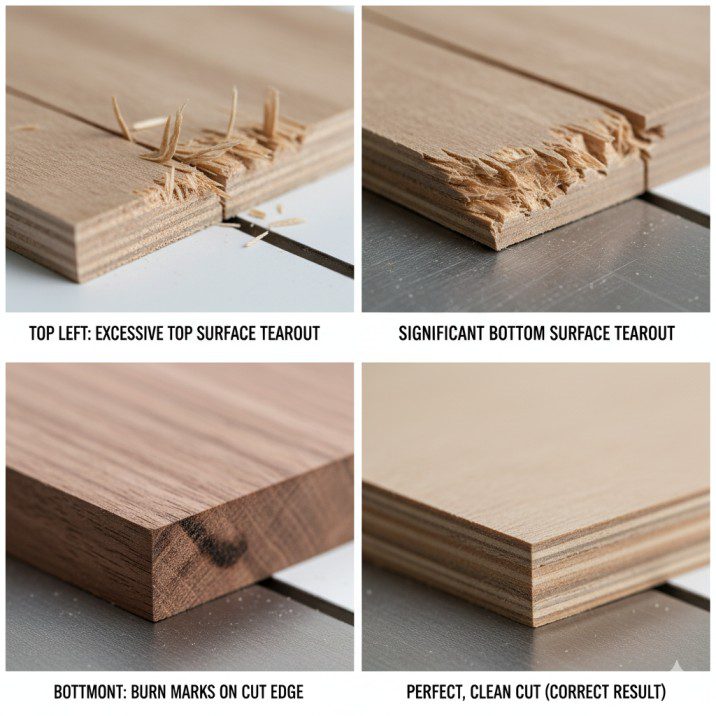 TOP LEFT: EXCESSIVE TOP SURFACE TEAROUT

SIGNIFICANT BOTTOM SURFACE TEAROUT

BOTTMONT: BURN MARKS ON CUT EDGE

PERFECT, CLEAN CUT (CORRECT RESULT)