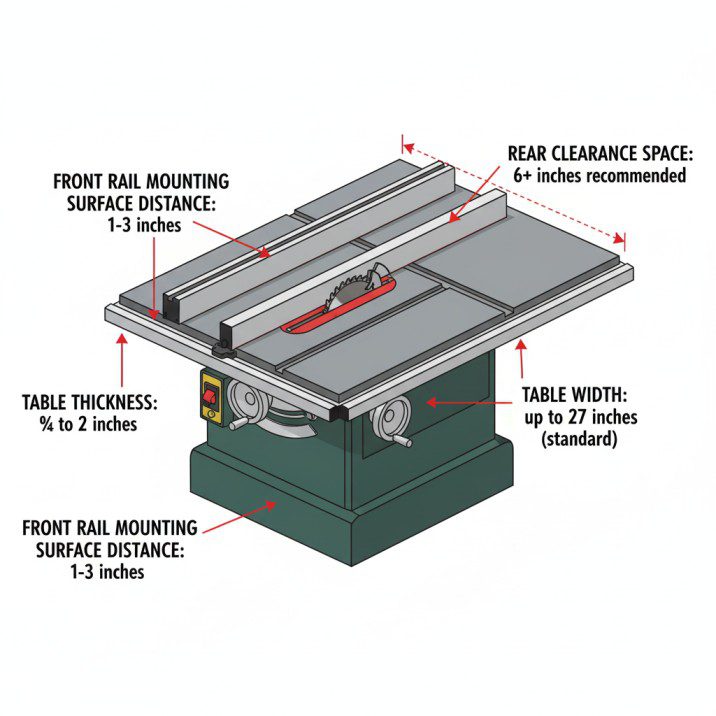 FRONT RAIL MOUNTING SURFACE DISTANCE: 1-3 inches

REAR CLEARANCE SPACE: 6+ inches recommended

TABLE THICKNESS: ¾ to 2 inches

TABLE WIDTH: up to 27 inches (standard)

FRONT RAIL MOUNTING SURFACE DISTANCE: 1-3 inches