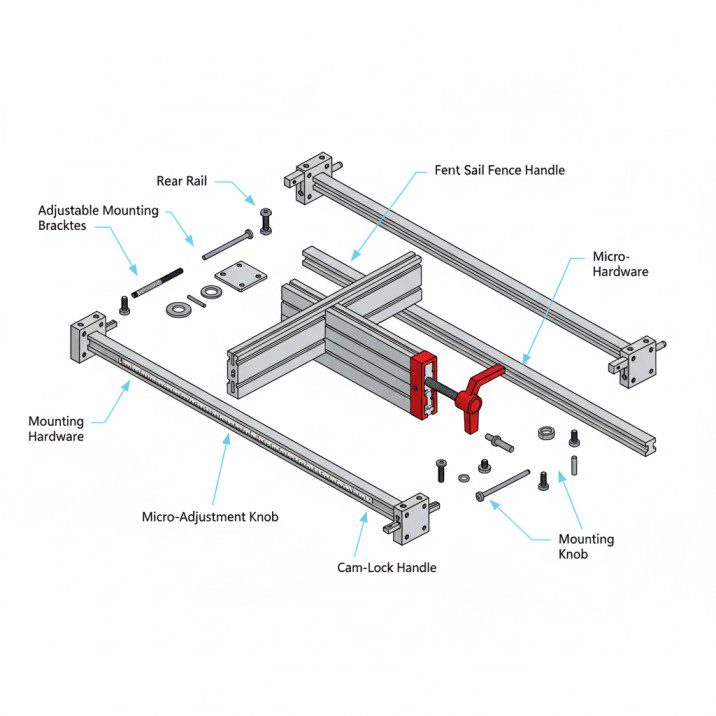 Rear Rail

Fent Sail Fence Handle

Adjustable Mounting Bracktes

Micro-Hardware

Mounting Hardware

Micro-Adjustment Knob

Cam-Lock Handle

Mounting Knob