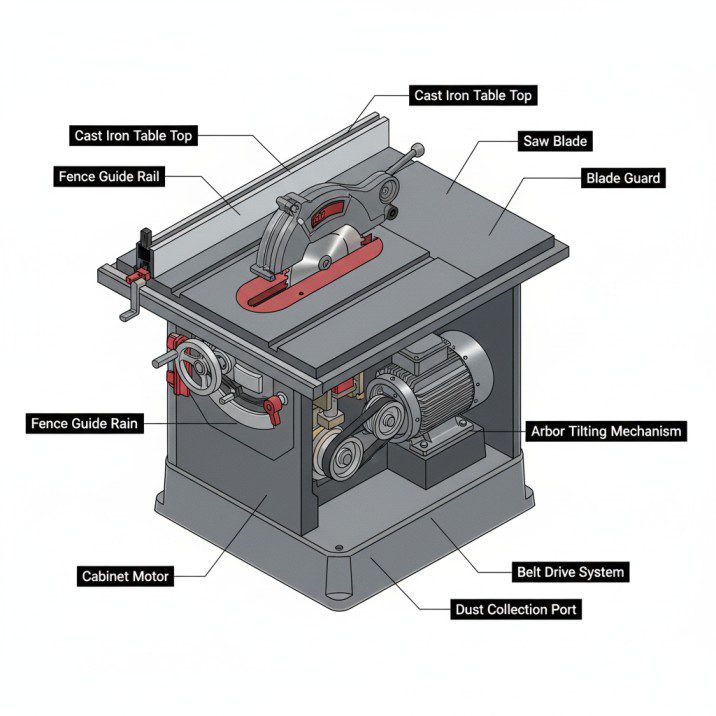 Cast Iron Table Top
Cast Iron Table Top
Saw Blade
Fence Guide Rail
Blade Guard
Fence Guide Rain
Arbor Tilting Mechanism
Cabinet Motor
Belt Drive System
Dust Collection Port