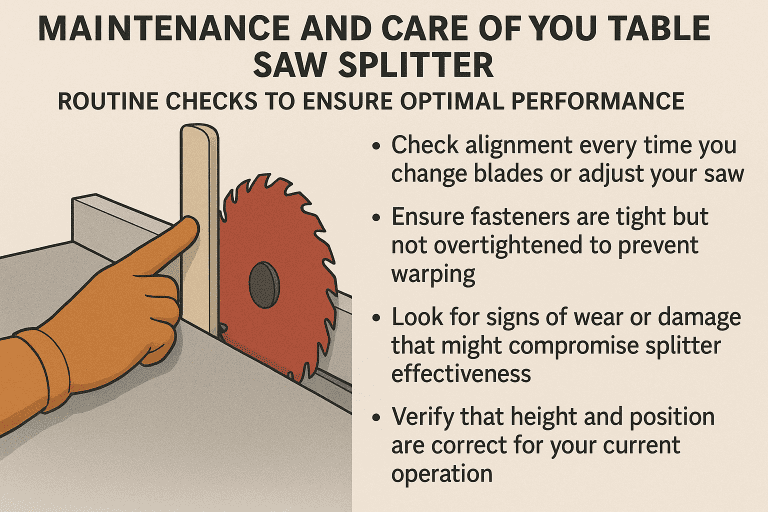 MAINTENANCE AND CARE OF YOU TABLE SAW SPLITTER

ROUTINE CHECKS TO ENSURE OPTIMAL PERFORMANCE

• Check alignment every time you change blades or adjust your saw

• Ensure fasteners are tight but not overtightened to prevent warping

• Look for signs of wear or damage that might compromise splitter effectiveness

• Verify that height and position are correct for your current operation